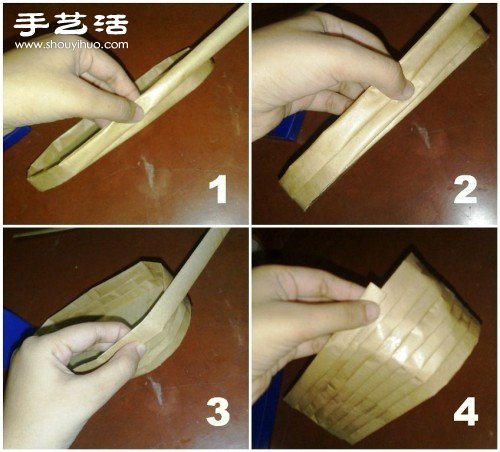 手艺活
www.shouyihuo.com

1

2

3

4