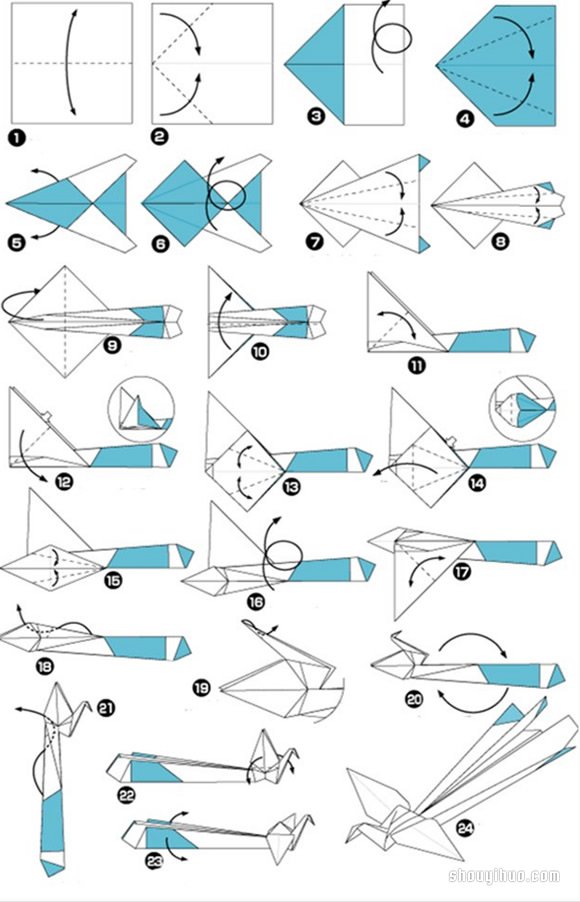 1
2
3
4
5
6
7
8
9
10
11
12
13
14
15
16
17
18
19
20
21
22
23
24
shouyihuo.com