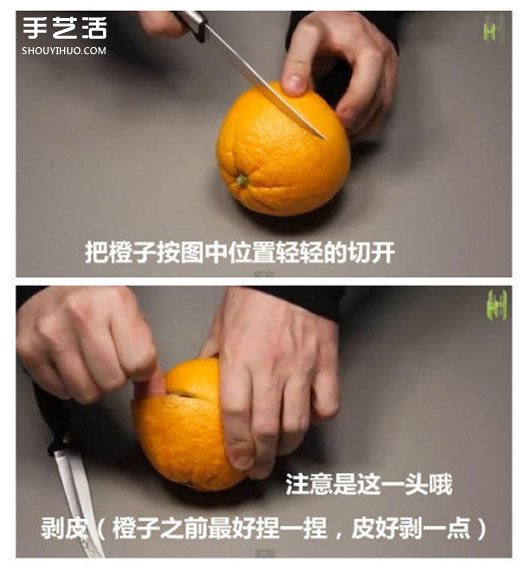 手艺活
SHOUYIHUO.COM

把橙子按图中位置轻轻的切开

注意是这一头哦

剥皮（橙子之前最好捏一捏，皮好剥一点）