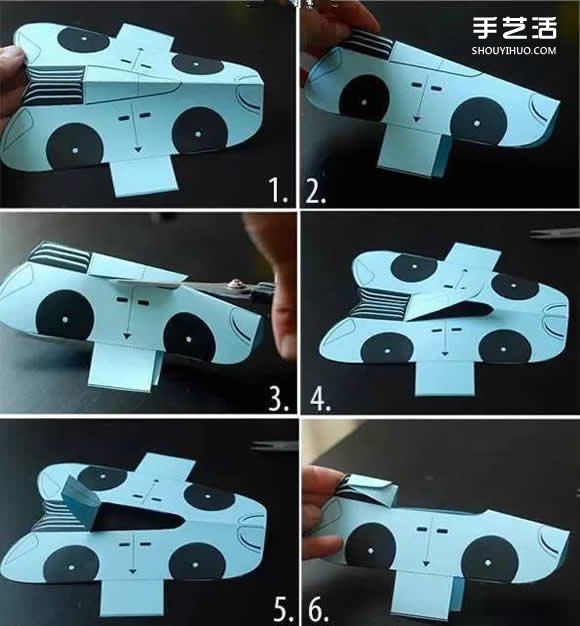 手艺活
SHOUYIHUO.COM

1.

2.

3.

4.

5.

6.