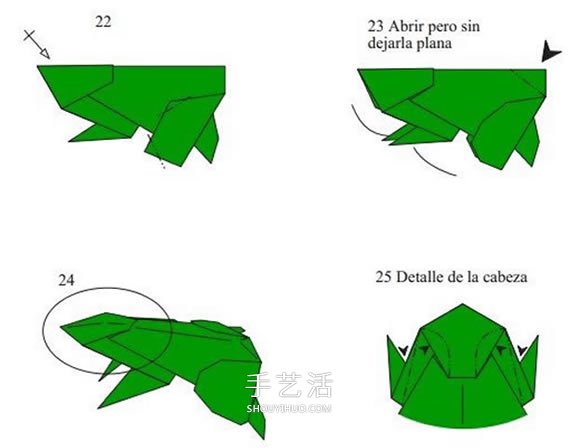 22

23 Abrir pero sin dejarla plana

24

25 Detalle de la cabeza

手艺活
SHOUYIHUO.COM