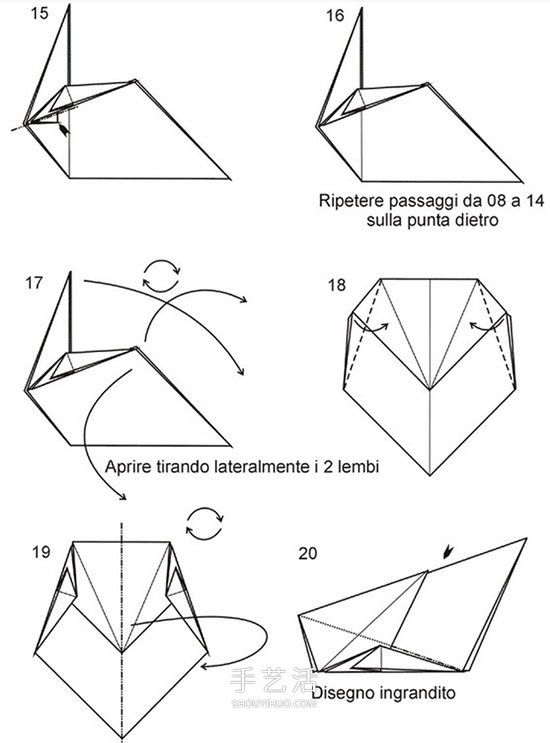 15

16

Ripetere passaggi da 08 a 14 sulla punta dietro

17

18

Aprire tirando lateralmente i 2 lembi

19

20

Disegno ingrandito

手艺活
SHOUYIHUO.COM